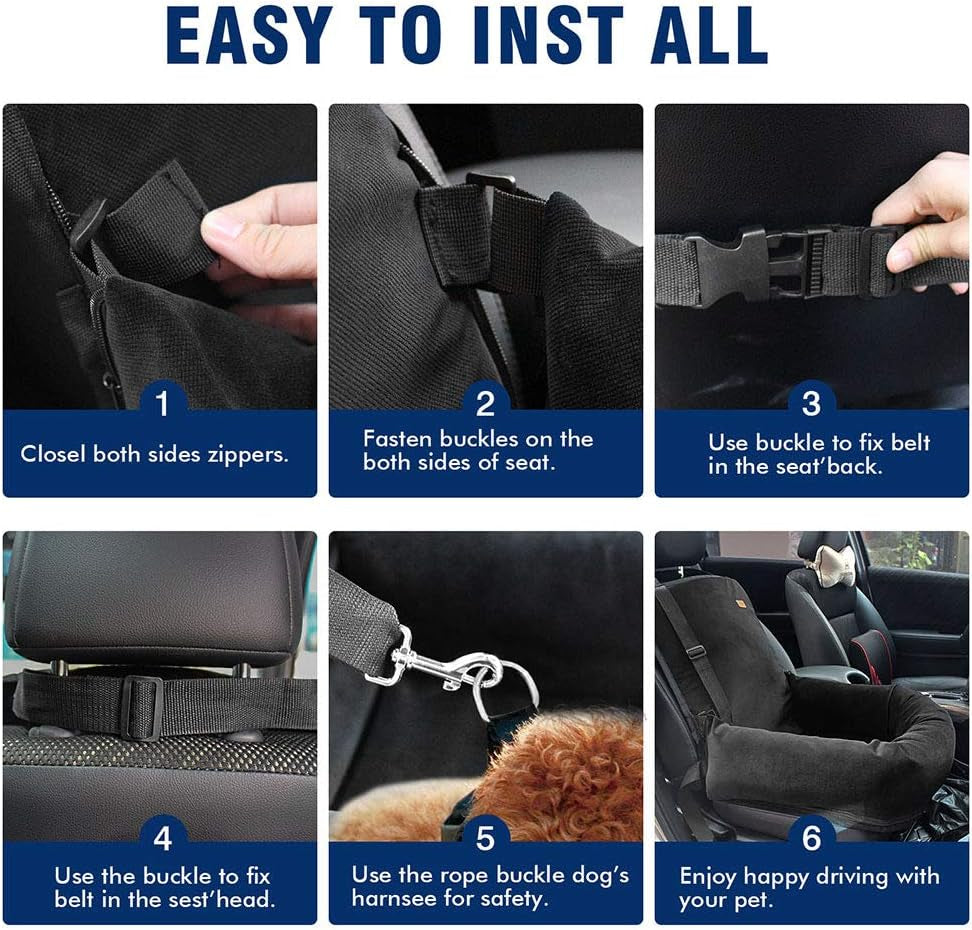 EASY TO INST ALL

1
Closel both sides zippers.

2
Fasten buckles on the both sides of seat.

3
Use buckle to fix belt in the seat'back.

4
Use the buckle to fix belt in the sest'head.

5
Use the rope buckle dog's harnsee for safety.

6
Enjoy happy driving with your pet.